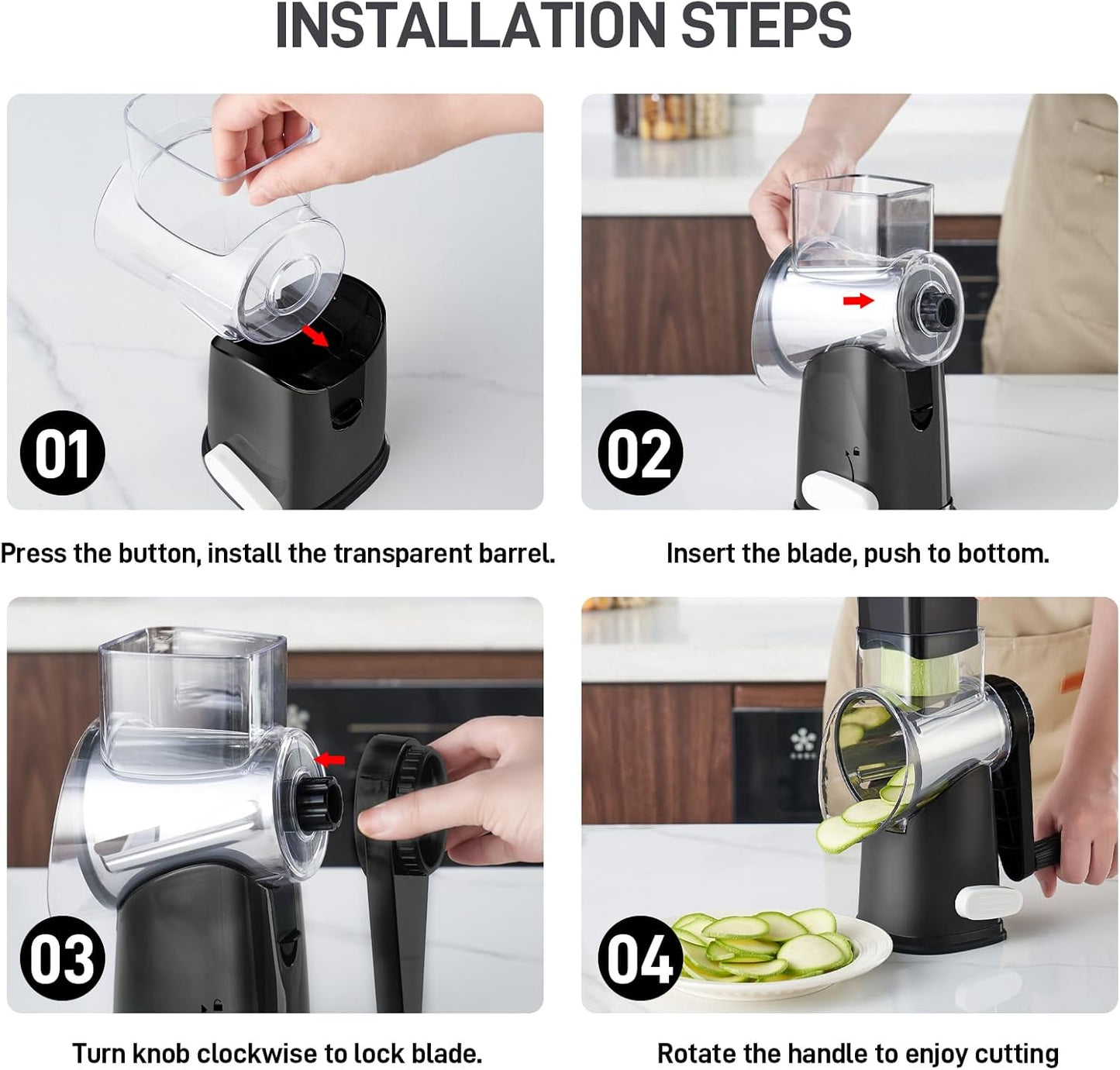 INSTALLATION STEPS

01

Press the button, install the transparent barrel.

02

Insert the blade, push to bottom.

03

Turn knob clockwise to lock blade.

04

Rotate the handle to enjoy cutting